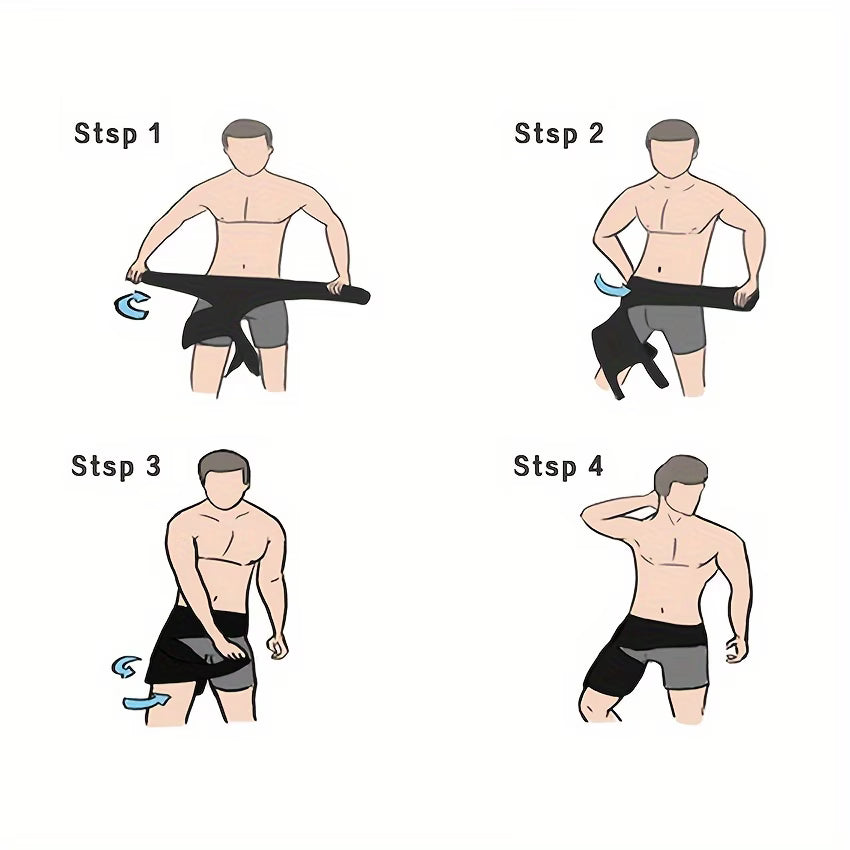 Stsp 1

Stsp 2

Stsp 3

Stsp 4